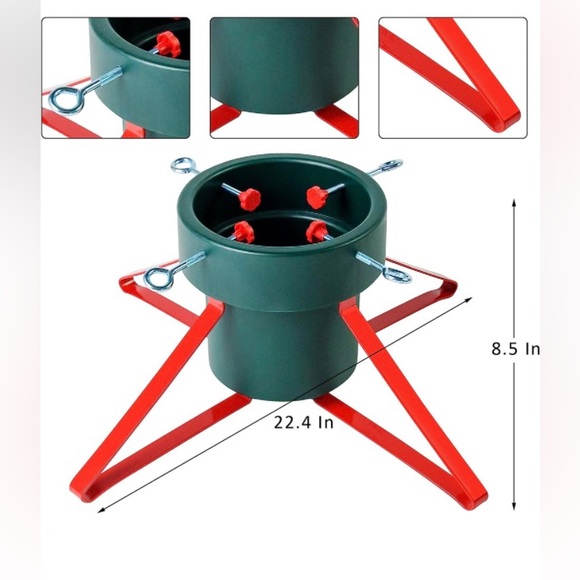 8.5 In

22.4 In